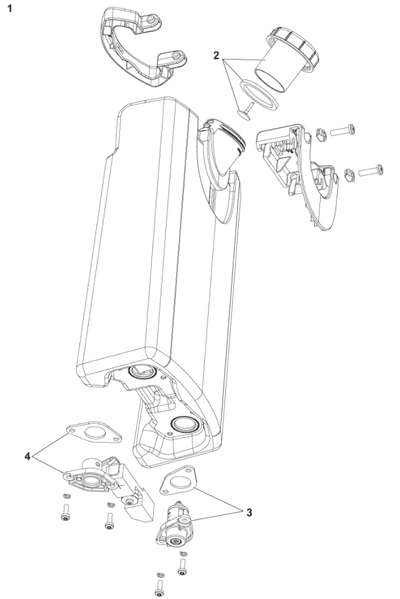 1
2
4
3