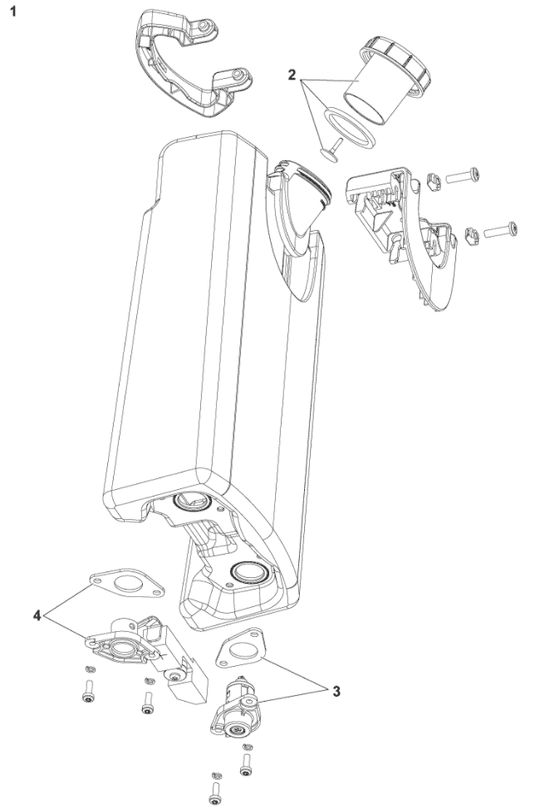 1

2

4

3