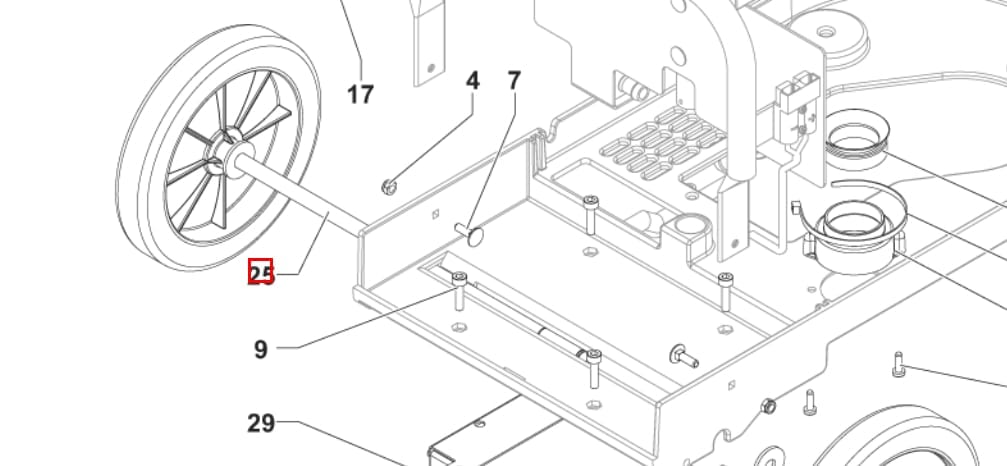 17
4
7
25
9
29