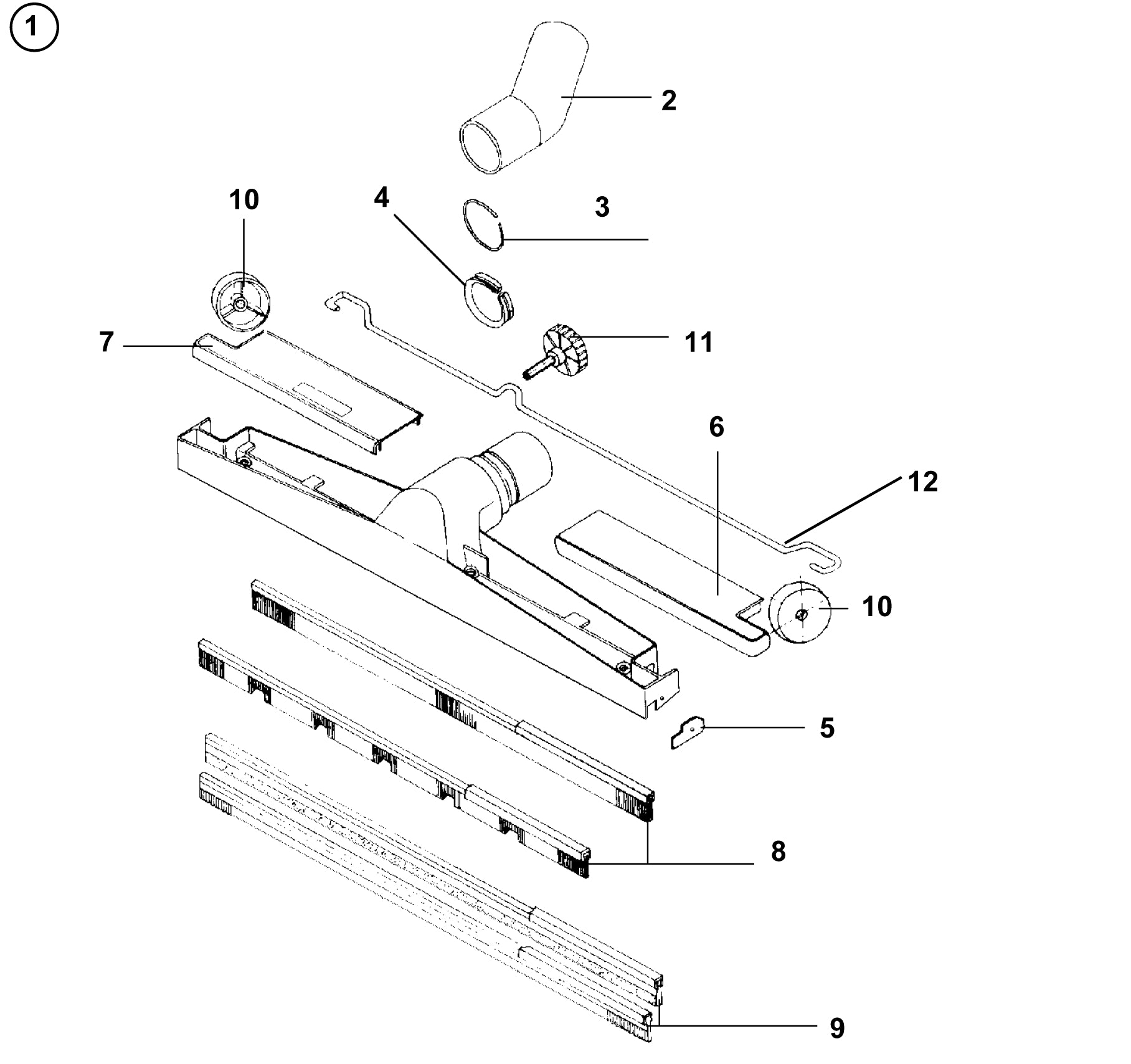 1

2

10

4

3

7

11

6

12

10

5

8

9