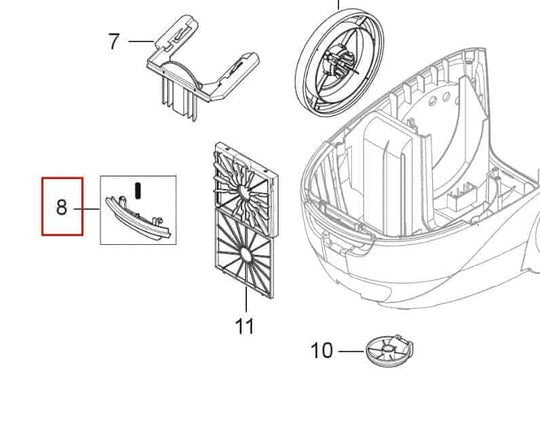 7

8

11

10