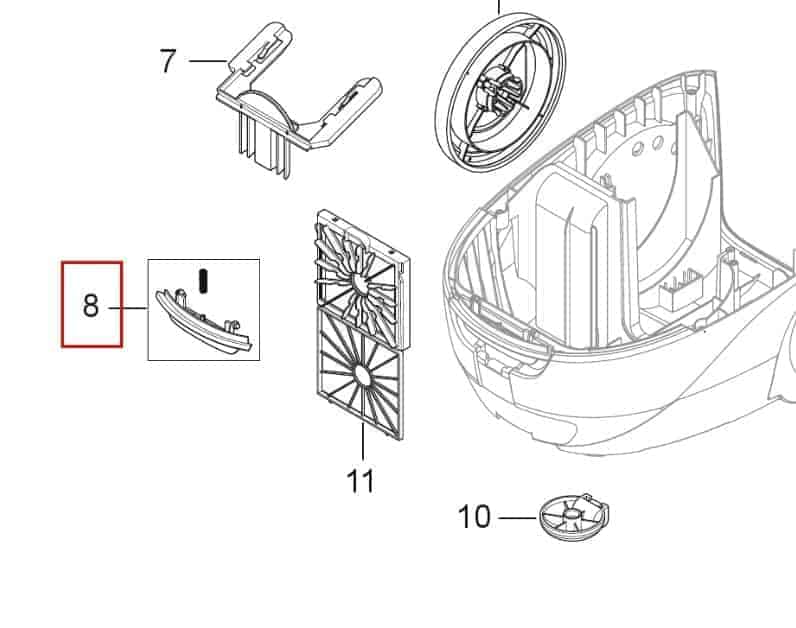 7
8
11
10