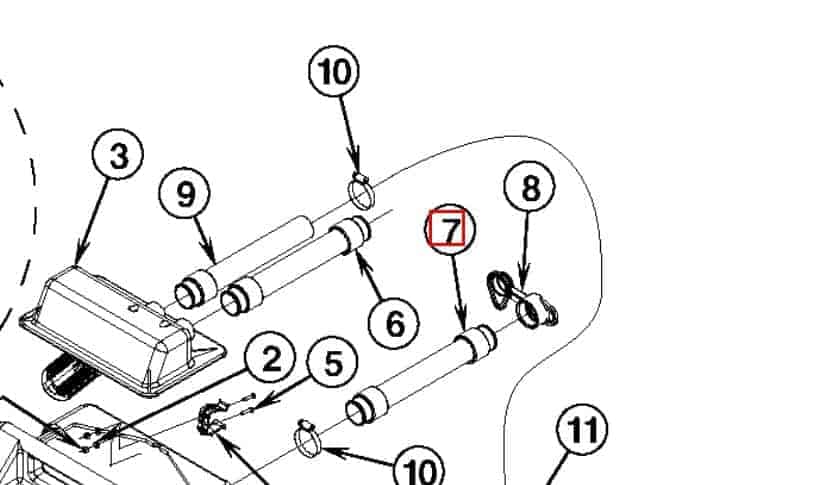 10
3
9
8
7
6
2
5
11
10