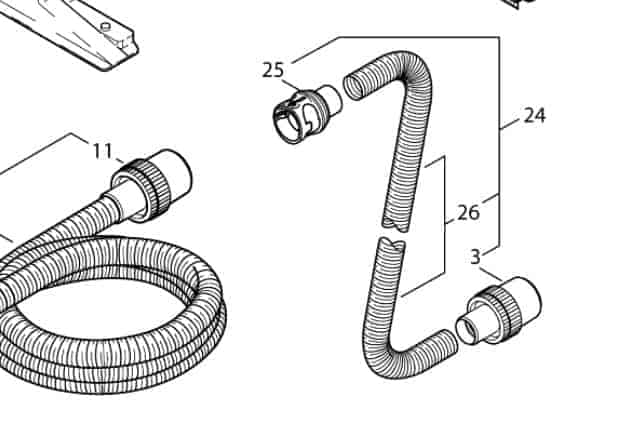 25
24
11
26
3