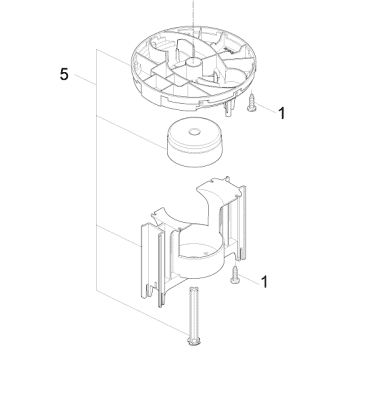 5
1
1