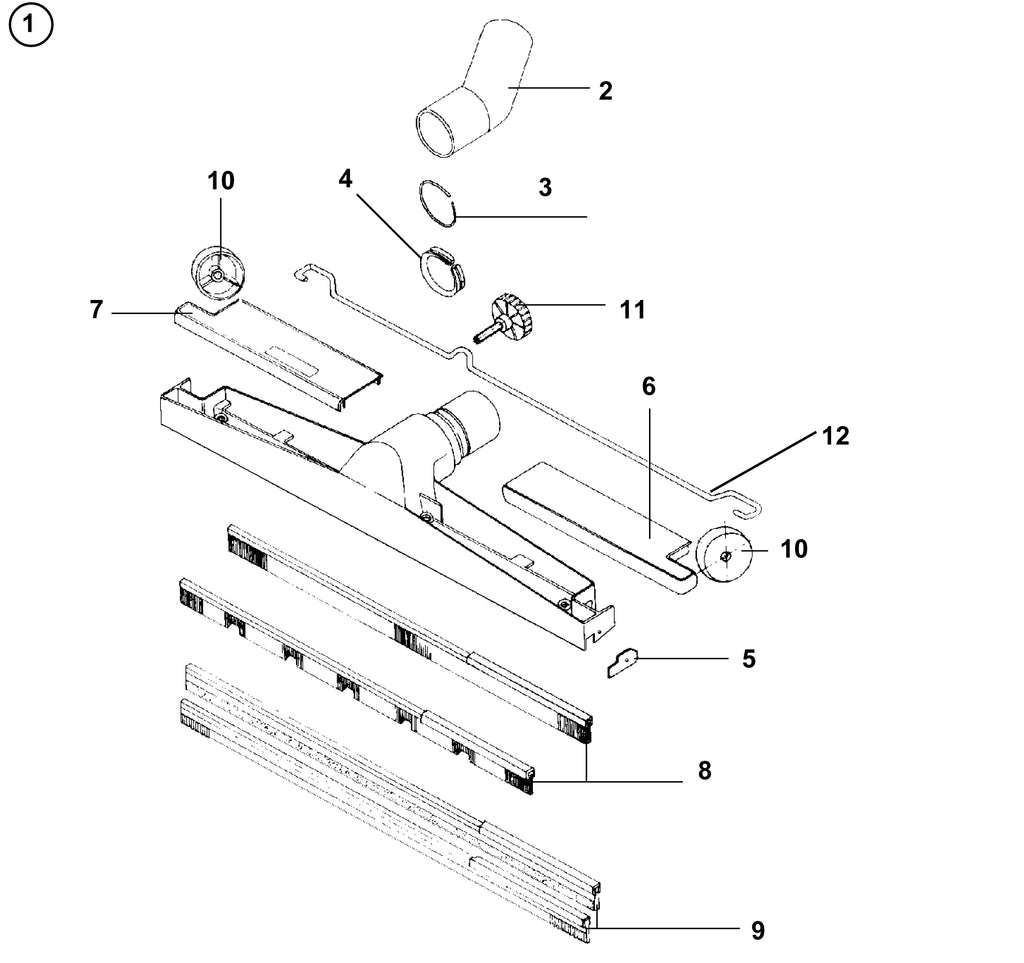 1
2
10
4
3
7
11
6
12
10
5
8
9